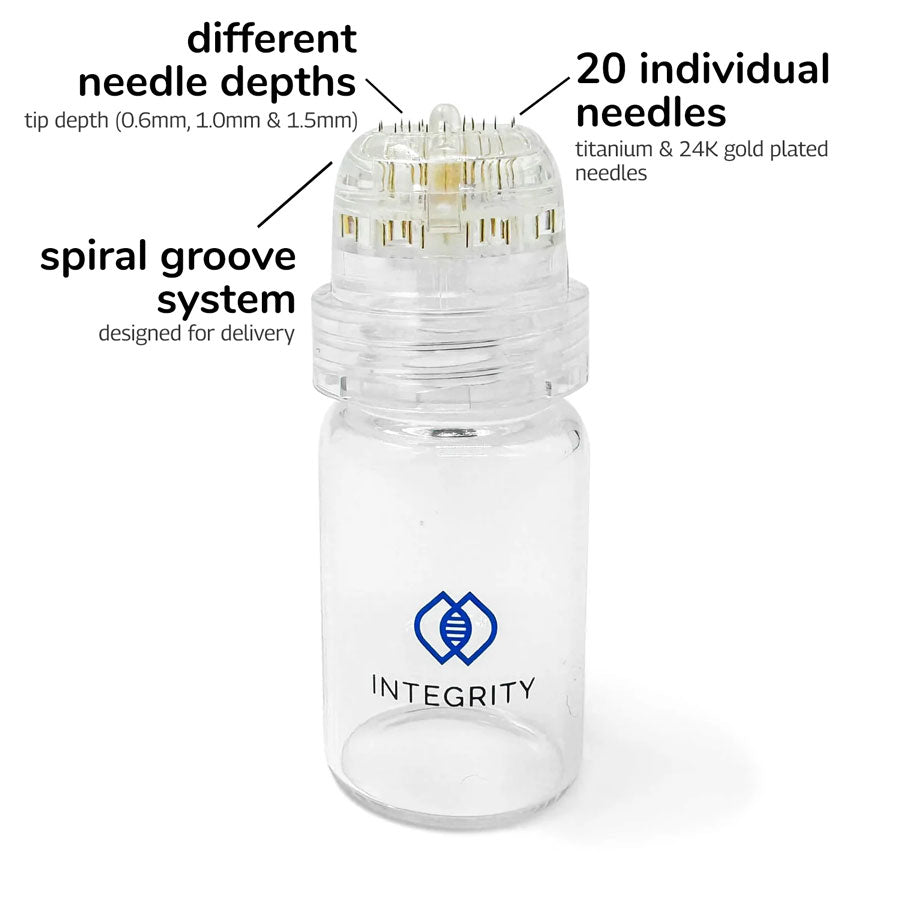 different needle depths
tip depth (0.6mm, 1.0mm & 1.5mm)

20 individual needles
titanium & 24K gold plated needles

spiral groove system
designed for delivery

INTEGRITY